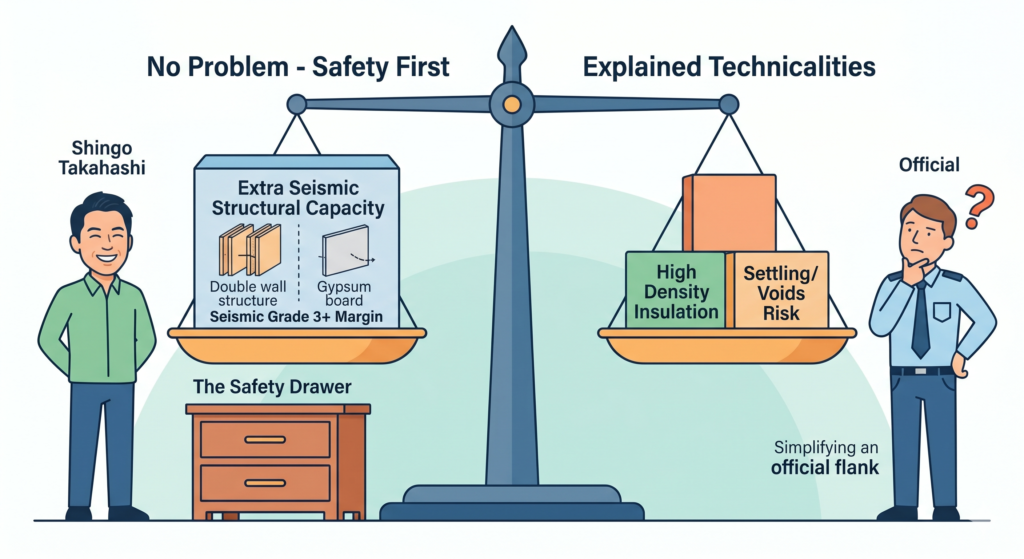 No Problem - Safety First

Explained Technicalities

Shingo Takahashi

Extra Seismic Structural Capacity

Double wall structure

Gypsum board

Seismic Grade 3+ Margin

The Safety Drawer

High Density Insulation

Settling/ Voids Risk

Official

?

Simplifying an official flank